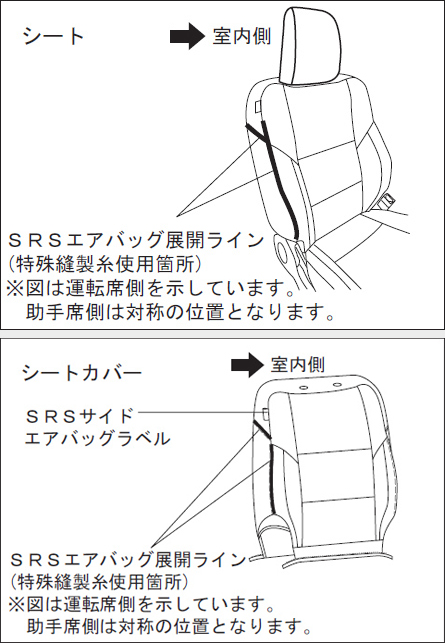 シート

室内側

ＳＲＳエアバッグ展開ライン
（特殊縫製糸使用箇所）
※図は運転席側を示しています。
助手席側は対称の位置となります。

シートカバー

室内側

ＳＲＳサイド
エアバッグラベル

ＳＲＳエアバッグ展開ライン
（特殊縫製糸使用箇所）
※図は運転席側を示しています。
助手席側は対称の位置となります。