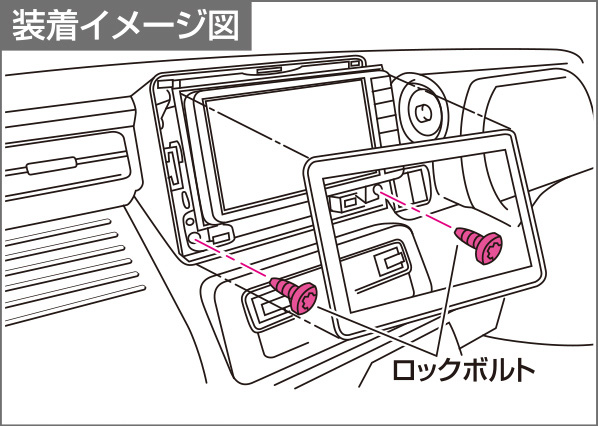 装着イメージ図

ロックボルト