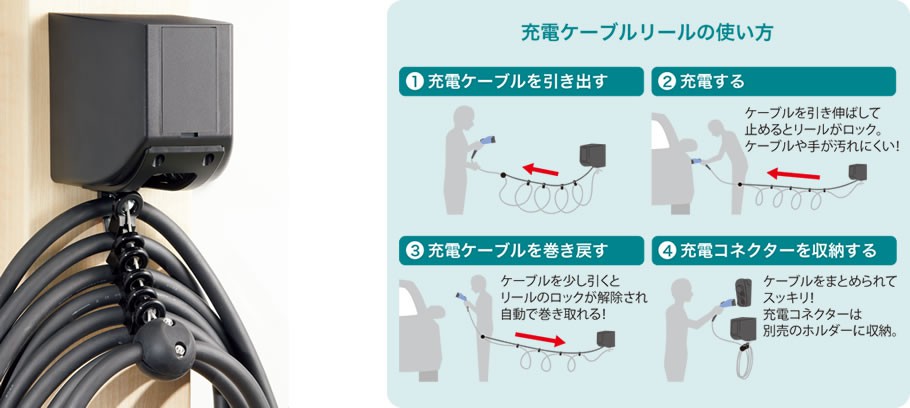 充電ケーブルリールの使い方

❶ 充電ケーブルを引き出す

❷ 充電する

ケーブルを引き伸ばして止めるとリールがロック。ケーブルや手が汚れにくい!

❸ 充電ケーブルを巻き戻す

ケーブルを少し引くとリールのロックが解除され自動で巻き取れる!

❹ 充電コネクターを収納する

ケーブルをまとめられてスッキリ!
充電コネクターは別売のホルダーに収納。