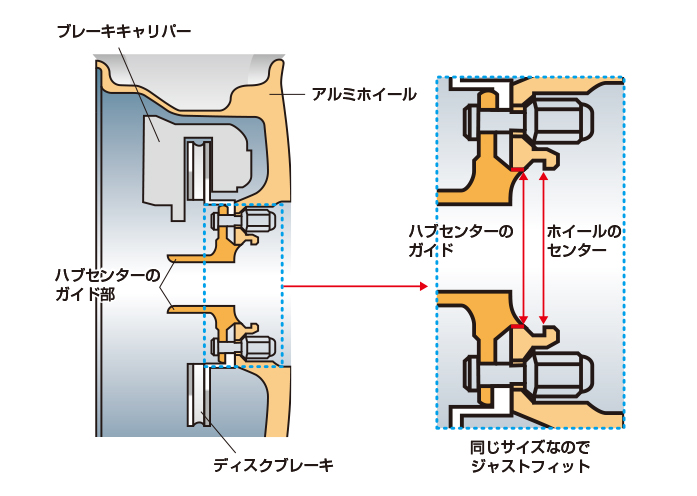 ブレーキキャリパー

アルミホイール

ハブセンターのガイド部

ディスクブレーキ

ハブセンターのガイド

ホイールのセンター

同じサイズなのでジャストフィット